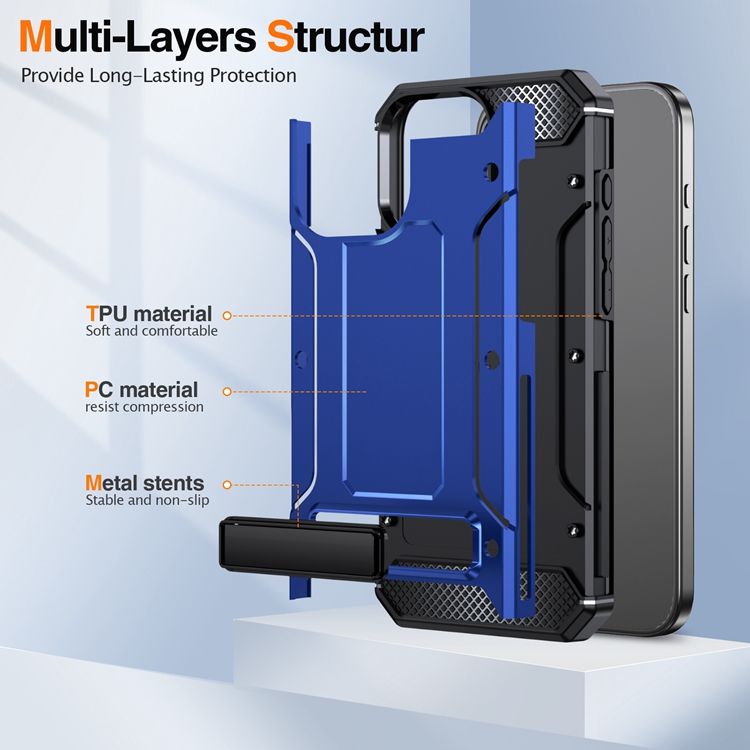 Multi-Layers Structur
Provide Long-Lasting Protection

TPU material
Soft and comfortable

PC material
resist compression

Metal stents
Stable and non-slip